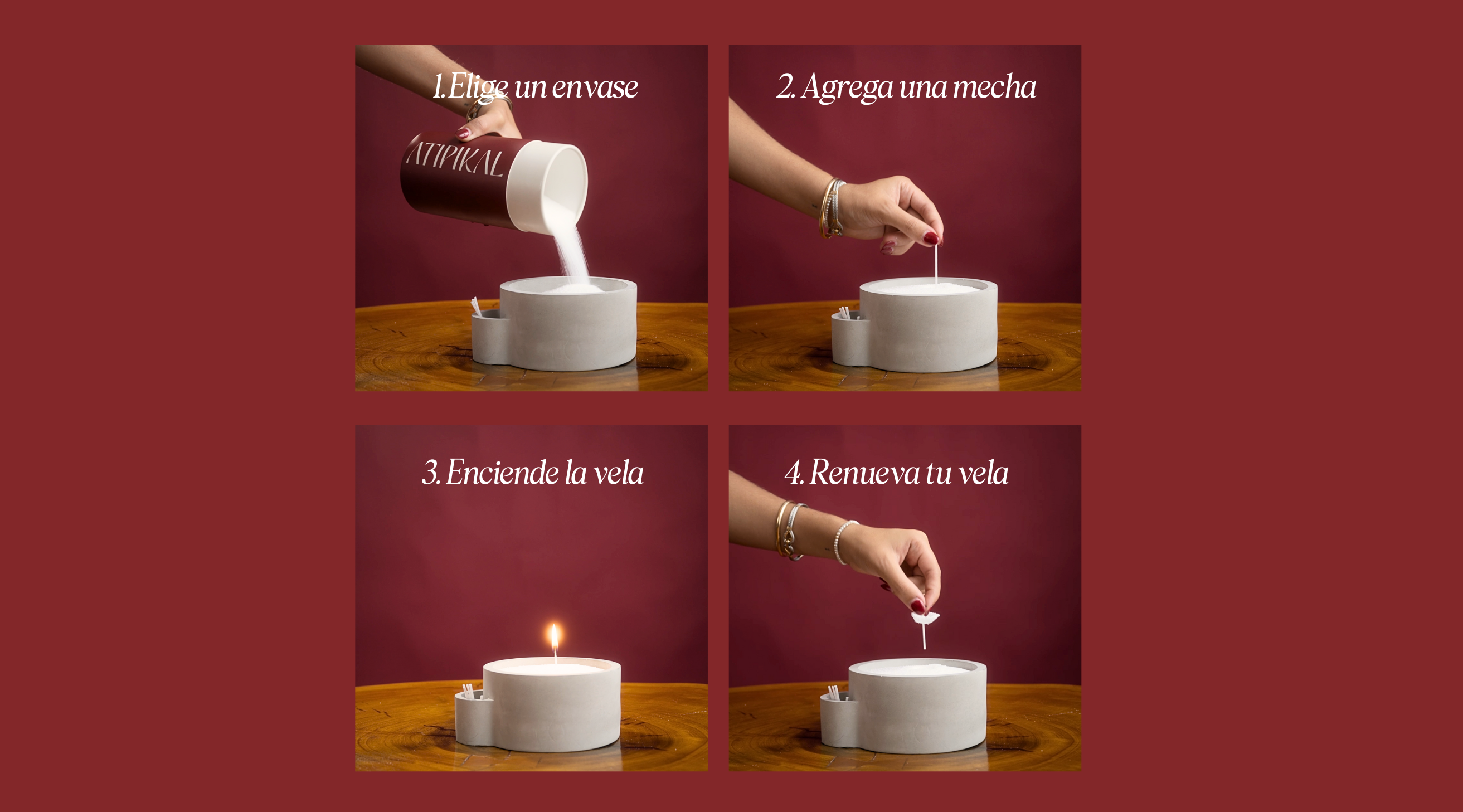 1. Elige un envase

ATIPIKAL

2. Agrega una mecha

3. Enciende la vela

4. Renueva tu vela